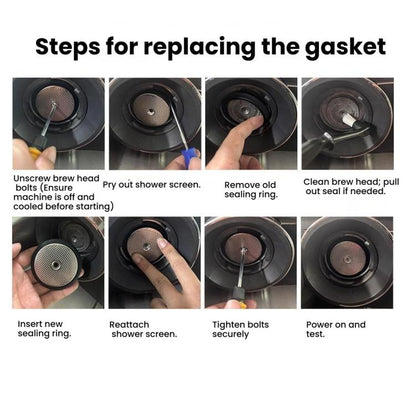 Steps for replacing the gasket

Unscrew brew head bolts (Ensure machine is off and cooled before starting)

Pry out shower screen.

Remove old sealing ring.

Clean brew head; pull out seal if needed.

Insert new sealing ring.

Reattach shower screen.

Tighten bolts securely

Power on and test.