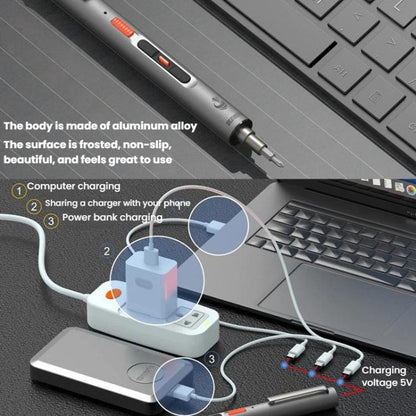 The body is made of aluminum alloy

The surface is frosted, non-slip, beautiful, and feels great to use

1 Computer charging

2 Sharing a charger with your phone

3 Power bank charging

2

3

Charging voltage 5V