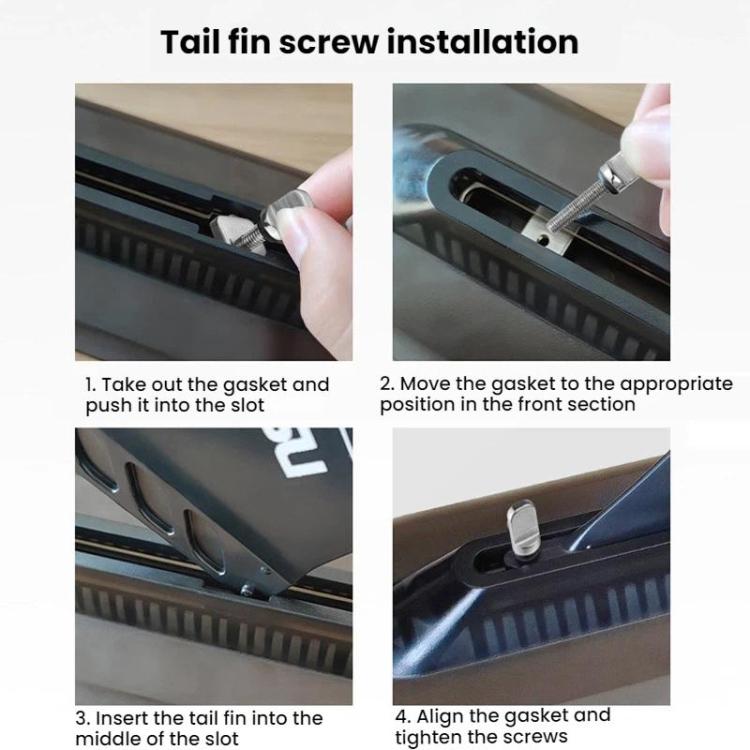 Tail fin screw installation

1. Take out the gasket and push it into the slot

2. Move the gasket to the appropriate position in the front section

3. Insert the tail fin into the middle of the slot

4. Align the gasket and tighten the screws