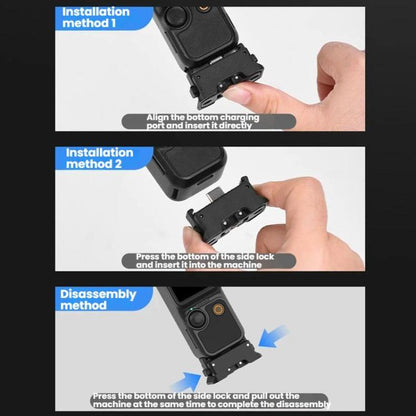 Installation method 1

Align the bottom charging port and insert it directly

Installation method 2

Press the bottom of the side lock and insert it into the machine

Disassembly method

Press the bottom of the side lock and pull out the machine at the same time to complete the disassembly