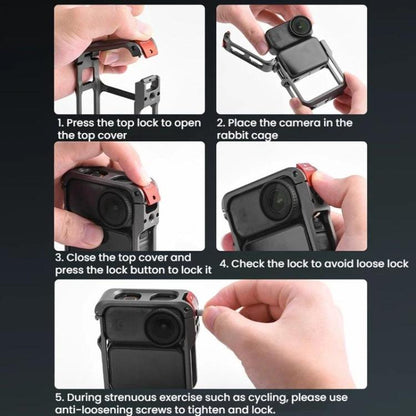 1. Press the top lock to open the top cover

2. Place the camera in the rabbit cage

3. Close the top cover and press the lock button to lock it

4. Check the lock to avoid loose lock

5. During strenuous exercise such as cycling, please use anti-loosening screws to tighten and lock.