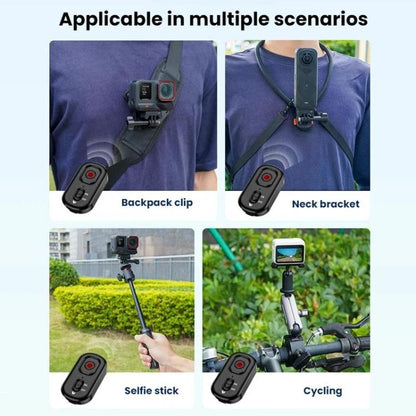 Applicable in multiple scenarios

Backpack clip

Neck bracket

Selfie stick

Cycling