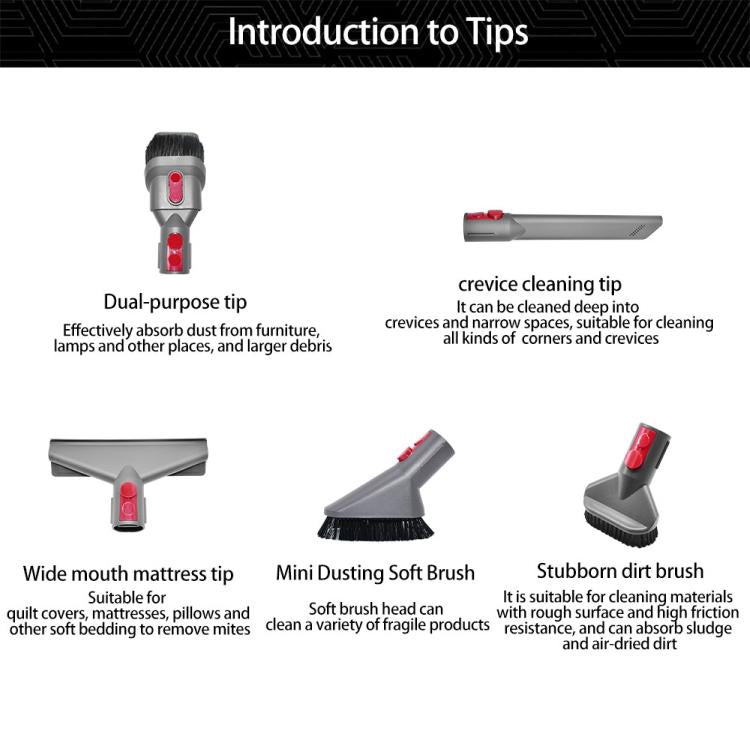 Introduction to Tips

Dual-purpose tip
Effectively absorb dust from furniture, lamps and other places, and larger debris

crevice cleaning tip
It can be cleaned deep into crevices and narrow spaces, suitable for cleaning all kinds of corners and crevices

Wide mouth mattress tip
Suitable for quilt covers, mattresses, pillows and other soft bedding to remove mites

Mini Dusting Soft Brush
Soft brush head can clean a variety of fragile products

Stubborn dirt brush
It is suitable for cleaning materials with rough surface and high friction resistance, and can absorb sludge and air-dried dirt