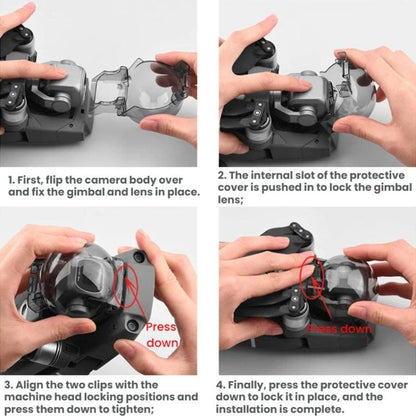 1. First, flip the camera body over and fix the gimbal and lens in place.

2. The internal slot of the protective cover is pushed in to lock the gimbal lens;

Press down

Press down

3. Align the two clips with the machine head locking positions and press them down to tighten;

4. Finally, press the protective cover down to lock it in place, and the installation is complete.