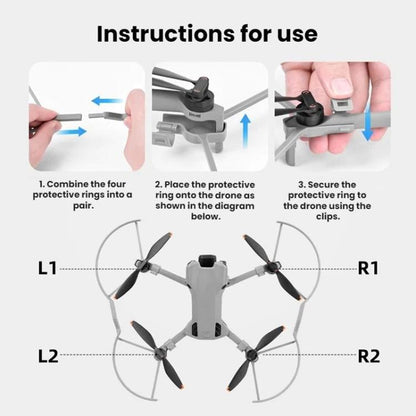 Instructions for use

1. Combine the four protective rings into a pair.

2. Place the protective ring onto the drone as shown in the diagram below.

3. Secure the protective ring to the drone using the clips.

L1

R1

L2

R2