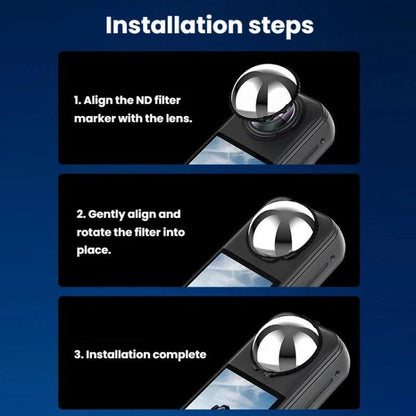 Installation steps

1. Align the ND filter marker with the lens.

2. Gently align and rotate the filter into place.

3. Installation complete