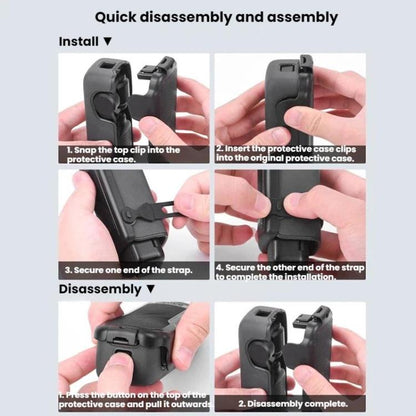 Quick disassembly and assembly

Install ▼

1. Snap the top clip into the protective case.

2. Insert the protective case clips into the original protective case.

3. Secure one end of the strap.

4. Secure the other end of the strap to complete the installation.

Disassembly ▼

1. Press the button on the top of the protective case and pull it outwards

2. Disassembly complete.