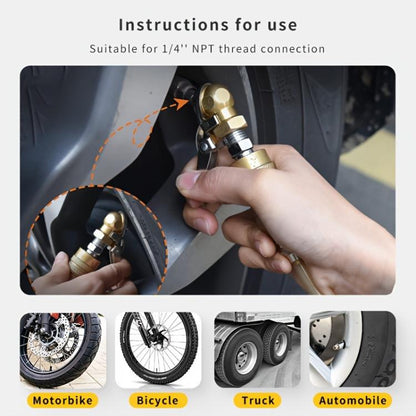 Instructions for use

Suitable for 1/4'' NPT thread connection

Motorbike

Bicycle

Truck

Automobile