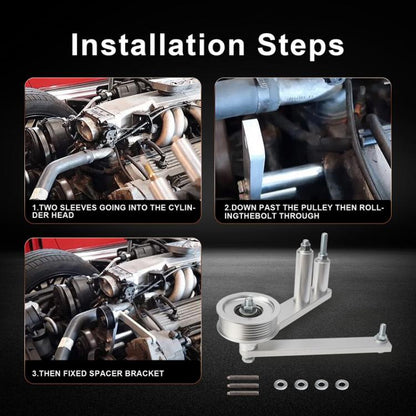 Installation Steps

1.TWO SLEEVES GOING INTO THE CYLINDER HEAD

2.DOWN PAST THE PULLEY THEN ROLLINGTHEBOLT THROUGH

3.THEN FIXED SPACER BRACKET