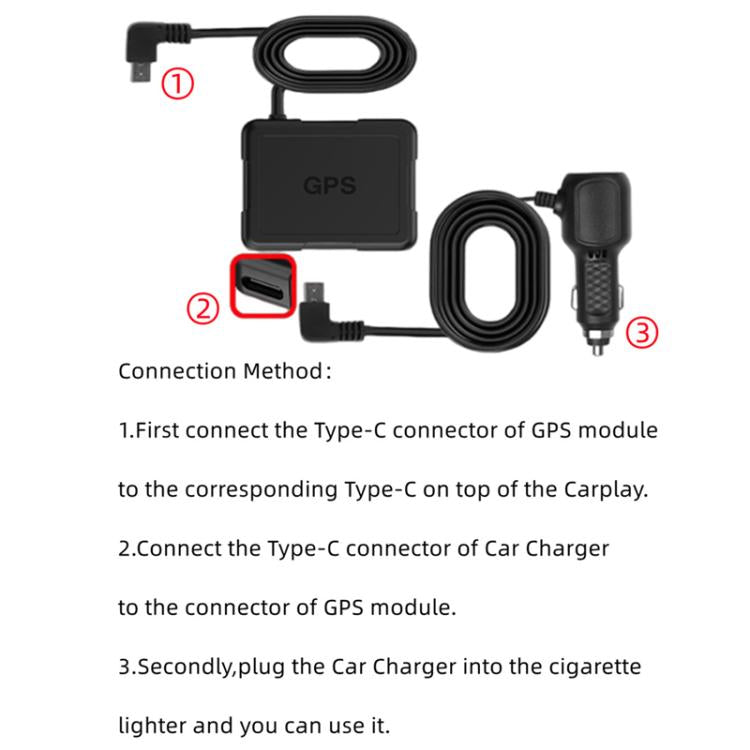 ①

GPS

②

③

Connection Method：

1.First connect the Type-C connector of GPS module to the corresponding Type-C on top of the Carplay.

2.Connect the Type-C connector of Car Charger to the connector of GPS module.

3.Secondly,plug the Car Charger into the cigarette lighter and you can use it.