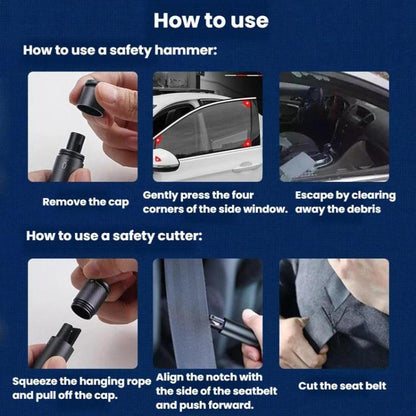 How to use

How to use a safety hammer:

Remove the cap

Gently press the four corners of the side window.

Escape by clearing away the debris

How to use a safety cutter:

Squeeze the hanging rope and pull off the cap.

Align the notch with the side of the seatbelt and push forward.

Cut the seat belt