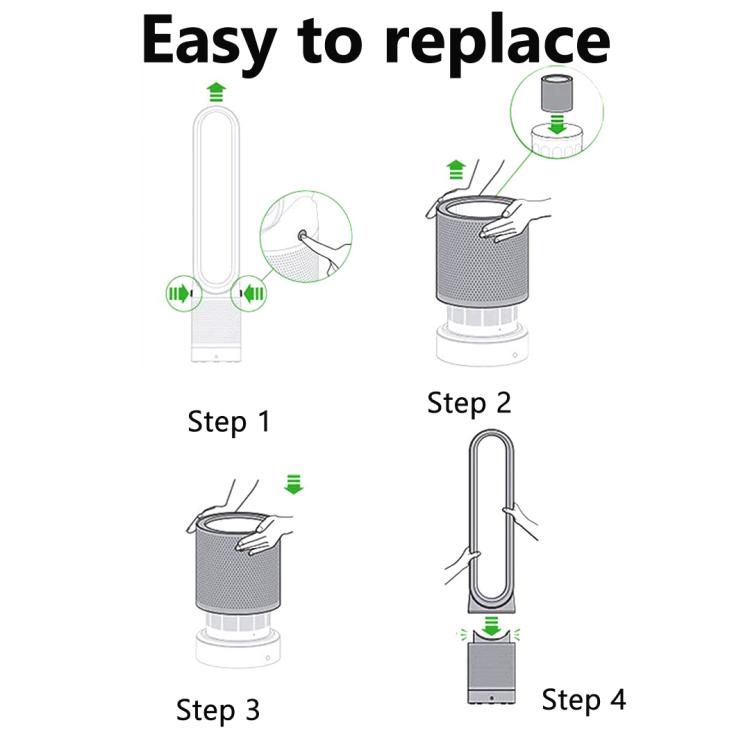 Easy to replace

Step 1

Step 2

Step 3

Step 4