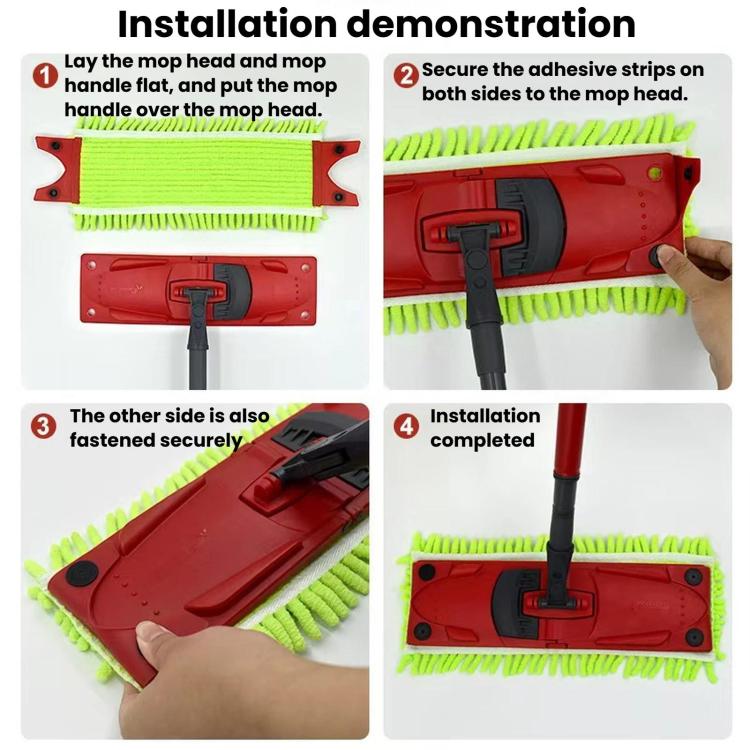 Installation demonstration

1 Lay the mop head and mop handle flat, and put the mop handle over the mop head.

2 Secure the adhesive strips on both sides to the mop head.

3 The other side is also fastened securely

4 Installation completed