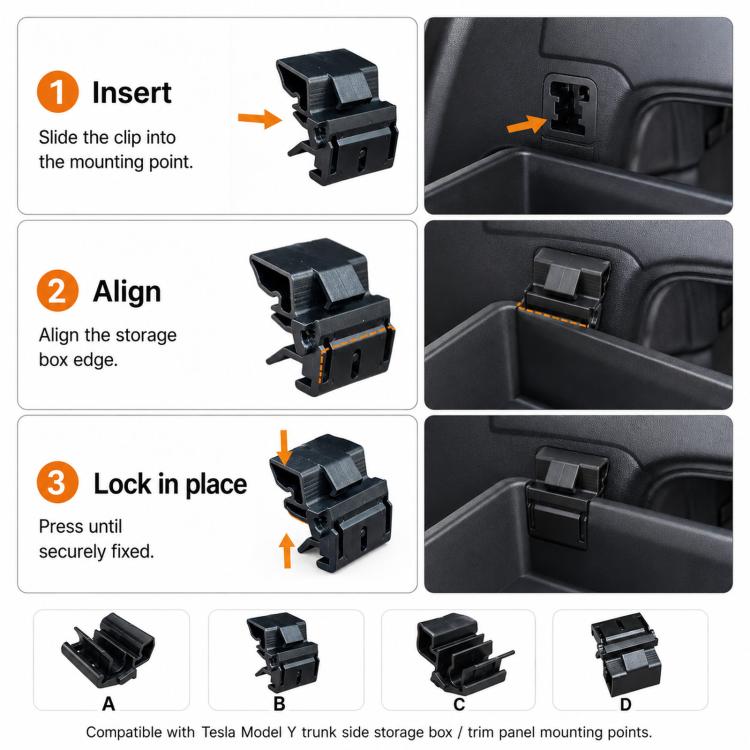 1 Insert

Slide the clip into the mounting point.

2 Align

Align the storage box edge.

3 Lock in place

Press until securely fixed.

A

B

C

D

Compatible with Tesla Model Y trunk side storage box / trim panel mounting points.