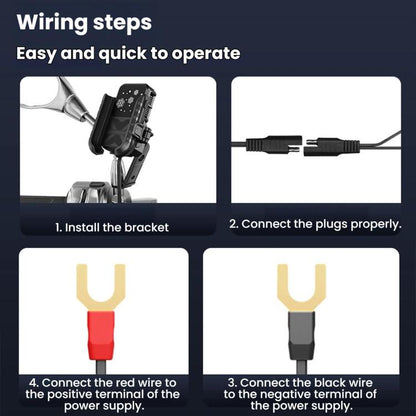 Wiring steps

Easy and quick to operate

1. Install the bracket

2. Connect the plugs properly.

4. Connect the red wire to the positive terminal of the power supply.

3. Connect the black wire to the negative terminal of the power supply.