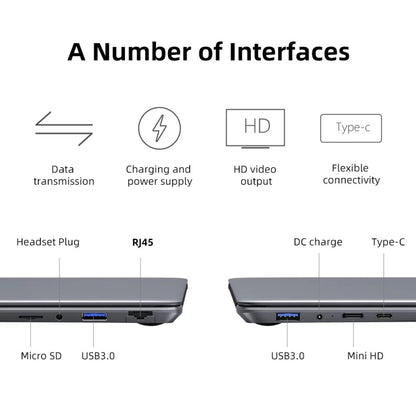 A Number of Interfaces

HD

Type-c

Data transmission

Charging and power supply

HD video output

Flexible connectivity

Headset Plug

RJ45

DC charge

Type-C

Micro SD

USB3.0

USB3.0

Mini HD