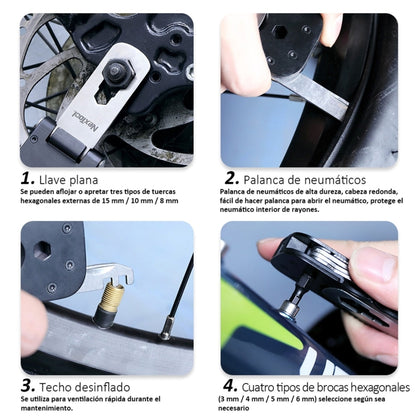 Nextool

1. Llave plana
Se pueden aflojar o apretar tres tipos de tuercas hexagonales externas de 15 mm / 10 mm / 8 mm

2. Palanca de neumáticos
Palanca de neumáticos de alta dureza, cabeza redonda, fácil de hacer palanca para abrir el neumático, protege el neumático interior de rayones.

3. Techo desinflado
Se utiliza para ventilación rápida durante el mantenimiento.

4. Cuatro tipos de brocas hexagonales
(3 mm / 4 mm / 5 mm / 6 mm) seleccione según sea necesario