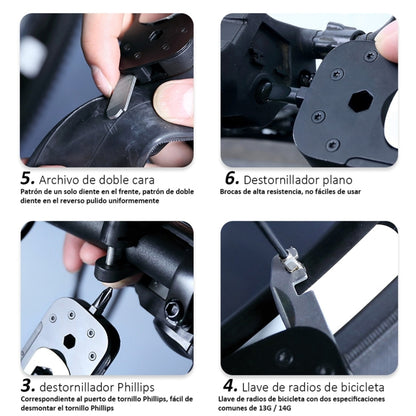 5. Archivo de doble cara
Patrón de un solo diente en el frente, patrón de doble diente en el reverso pulido uniformemente

6. Destornillador plano
Brocas de alta resistencia, no fáciles de usar

3. destornillador Phillips
Correspondiente al puerto de tornillo Phillips, fácil de desmontar el tornillo Phillips

4. Llave de radios de bicicleta
Llave de radios de bicicleta con dos especificaciones comunes de 13G / 14G