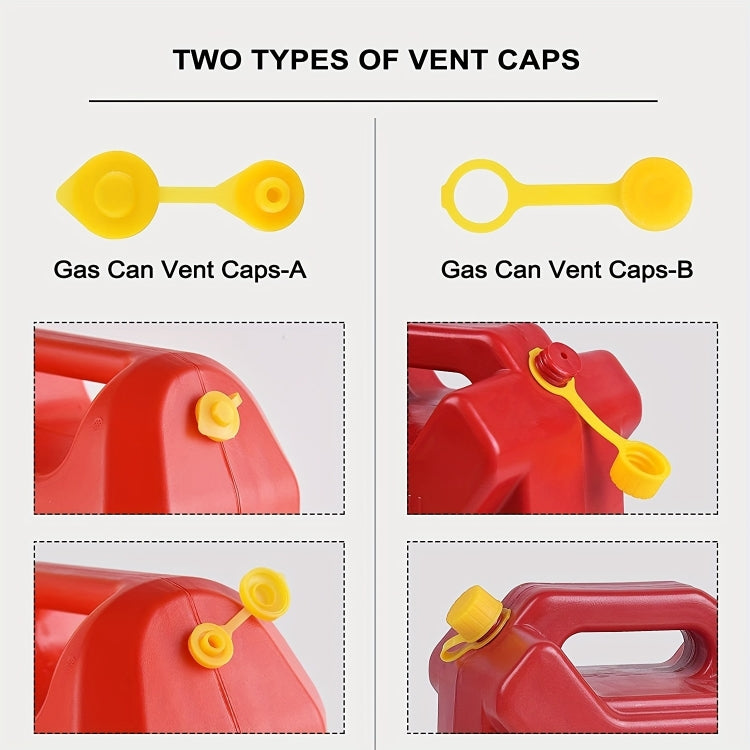 TWO TYPES OF VENT CAPS

Gas Can Vent Caps-A

Gas Can Vent Caps-B