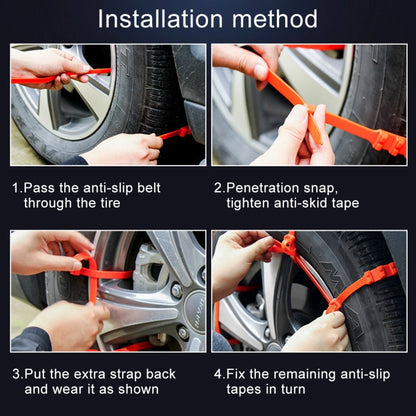 Installation method

1.Pass the anti-slip belt through the tire

2.Penetration snap, tighten anti-skid tape

3.Put the extra strap back and wear it as shown

4.Fix the remaining anti-slip tapes in turn