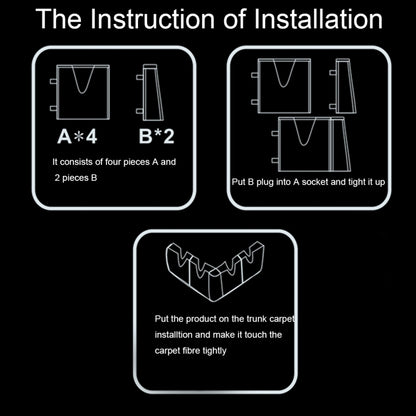 The Instruction of Installation

A*4 B*2

It consists of four pieces A and 2 pieces B

Put B plug into A socket and tight it up

Put the product on the trunk carpet installtion and make it touch the carpet fibre tightly