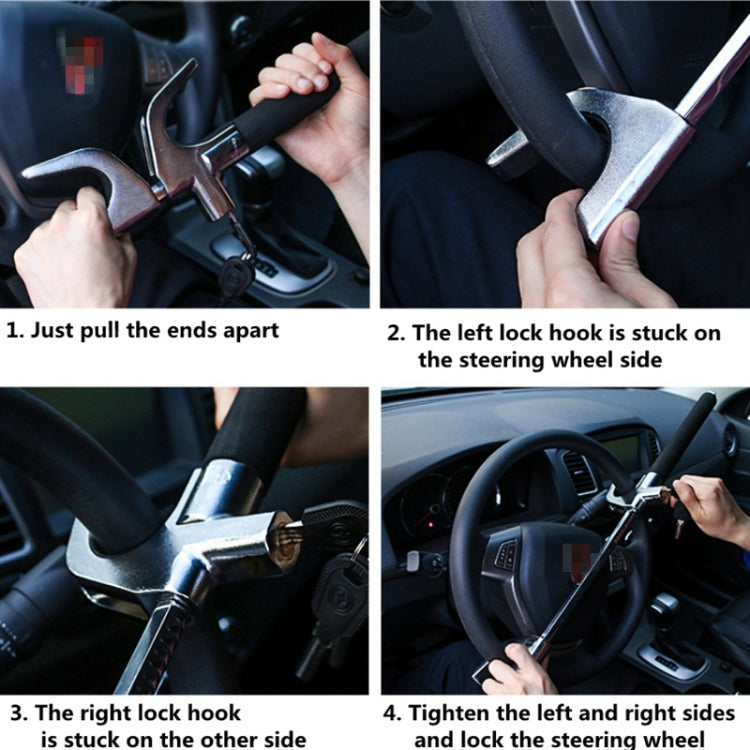 1. Just pull the ends apart

2. The left lock hook is stuck on the steering wheel side

3. The right lock hook is stuck on the other side

4. Tighten the left and right sides and lock the steering wheel