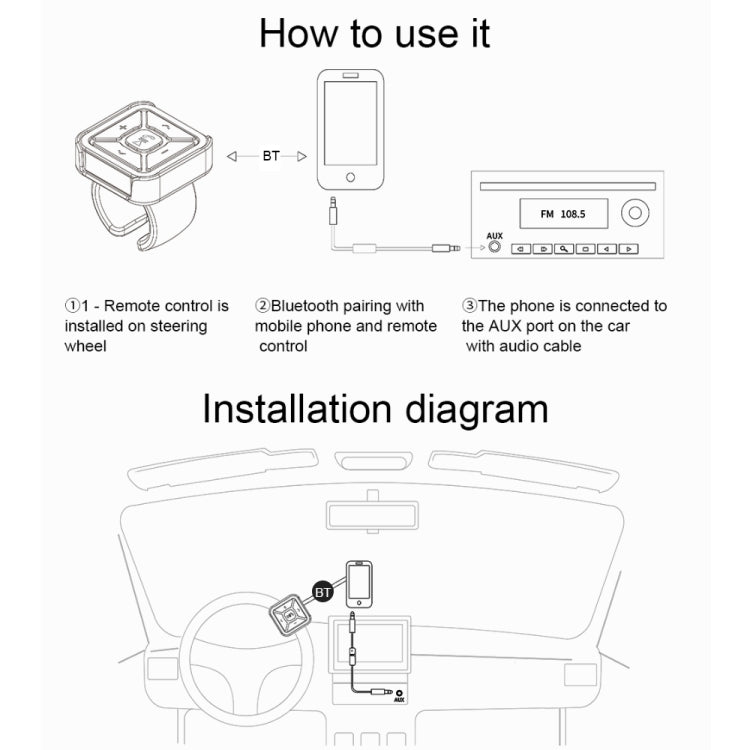 How to use it

BT

FM 108.5

AUX

①1 - Remote control is installed on steering wheel

②Bluetooth pairing with mobile phone and remote control

③The phone is connected to the AUX port on the car with audio cable

Installation diagram

BT

AUX