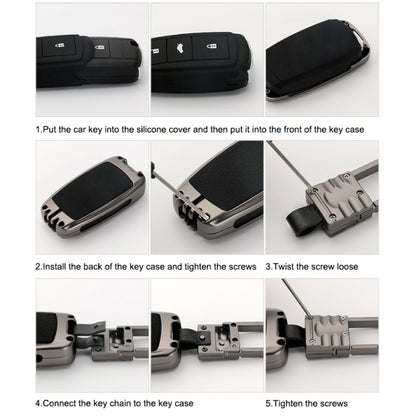 1.Put the car key into the silicone cover and then put it into the front of the key case

2.Install the back of the key case and tighten the screws

3.Twist the screw loose

4.Connect the key chain to the key case

5.Tighten the screws