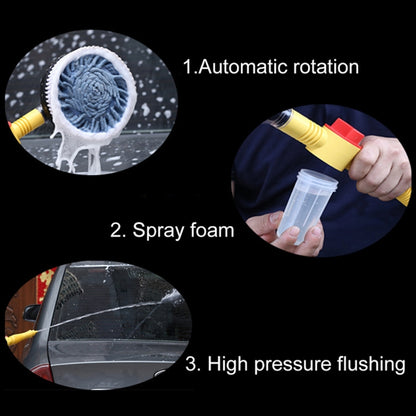 1.Automatic rotation

2. Spray foam

3. High pressure flushing