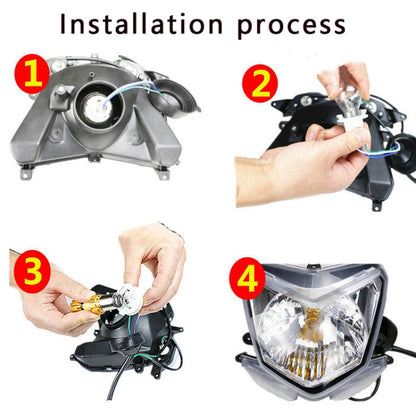 Installation process

1

2

3

4