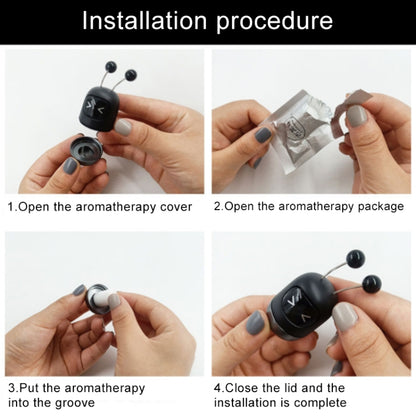 Installation procedure

1.Open the aromatherapy cover

2.Open the aromatherapy package

3.Put the aromatherapy into the groove

4.Close the lid and the installation is complete