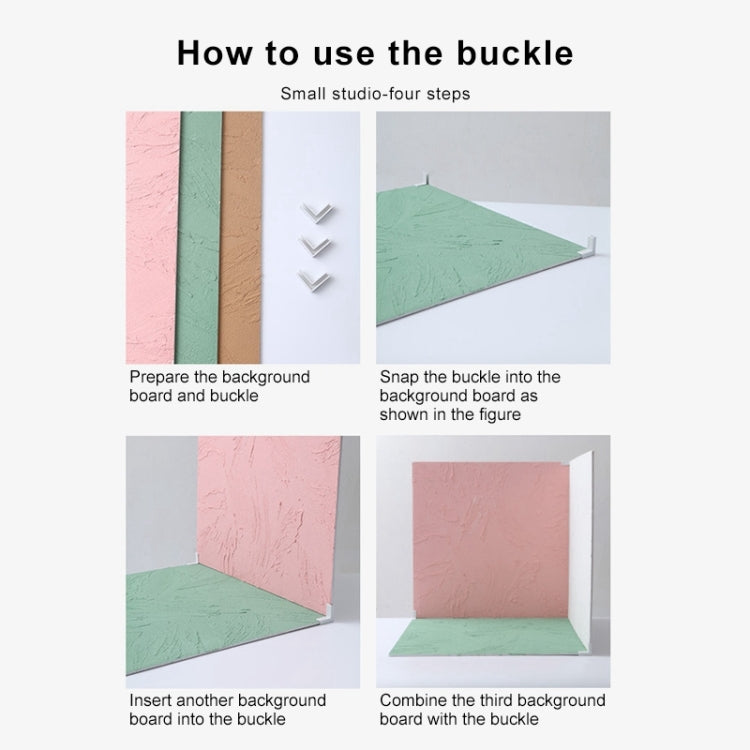 How to use the buckle

Small studio-four steps

Prepare the background board and buckle

Snap the buckle into the background board as shown in the figure

Insert another background board into the buckle

Combine the third background board with the buckle