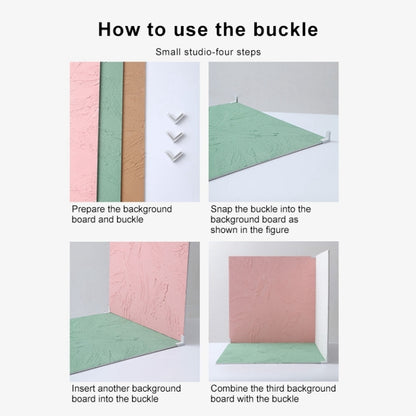 How to use the buckle

Small studio-four steps

Prepare the background board and buckle

Snap the buckle into the background board as shown in the figure

Insert another background board into the buckle

Combine the third background board with the buckle