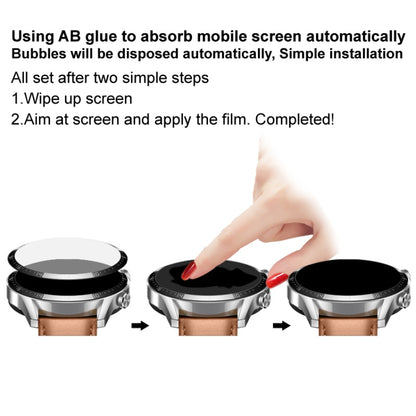 Using AB glue to absorb mobile screen automatically
Bubbles will be disposed automatically, Simple installation

All set after two simple steps
1.Wipe up screen
2.Aim at screen and apply the film. Completed!