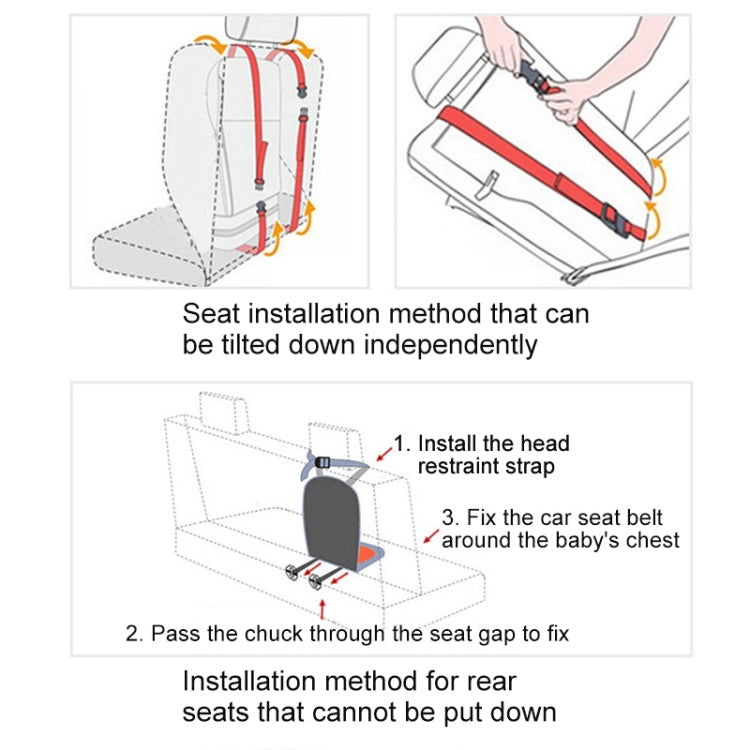 Seat installation method that can be tilted down independently

1. Install the head restraint strap

3. Fix the car seat belt around the baby's chest

2. Pass the chuck through the seat gap to fix

Installation method for rear seats that cannot be put down