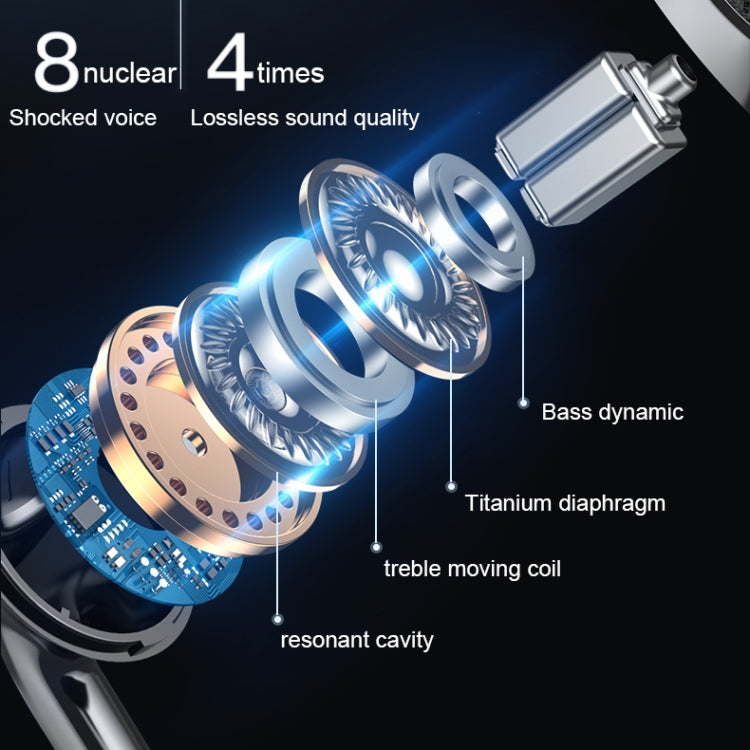 8nuclear
Shocked voice

4times
Lossless sound quality

Bass dynamic

Titanium diaphragm

treble moving coil

resonant cavity