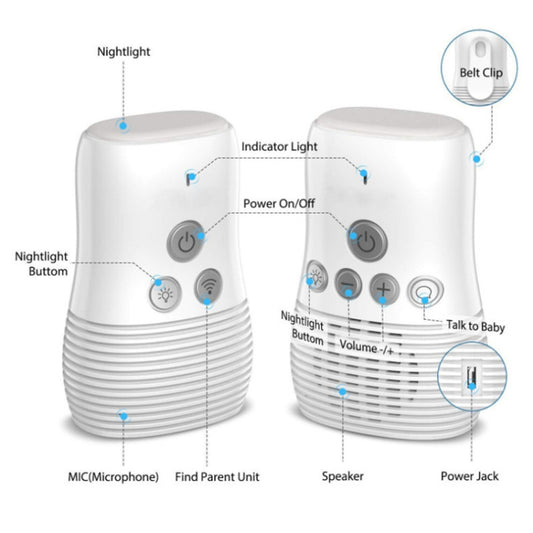 Nightlight

Belt Clip

Indicator Light

Power On/Off

Nightlight Buttom

Nightlight Buttom

Volume -/+

Talk to Baby

MIC(Microphone)

Find Parent Unit

Speaker

Power Jack