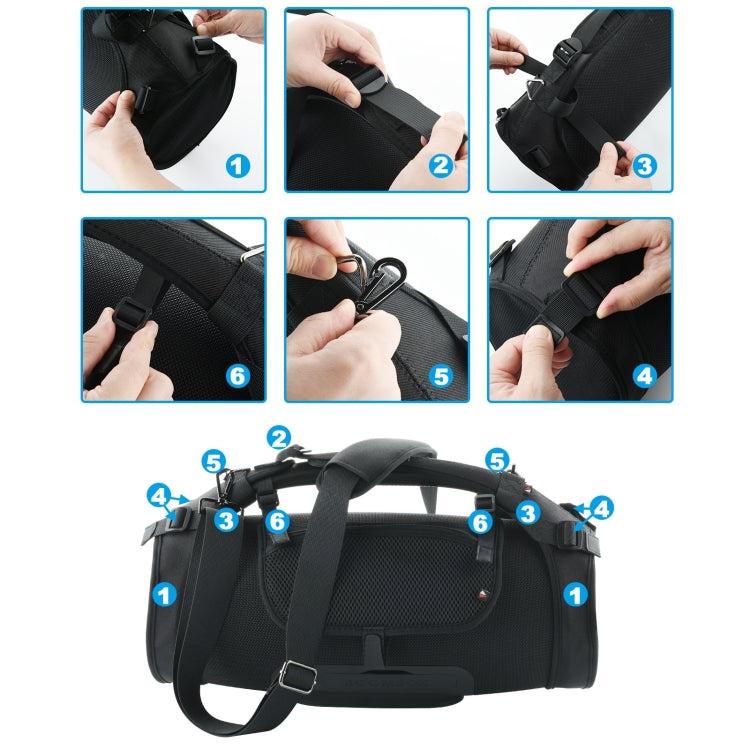 1
2
3
6
5
4
2
5
5
4
3
6
6
3
4
1
1