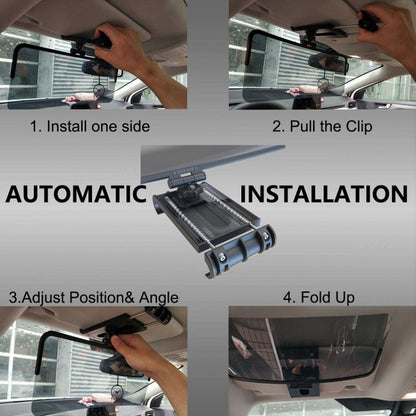 1. Install one side

2. Pull the Clip

AUTOMATIC INSTALLATION

3.Adjust Position& Angle

4. Fold Up