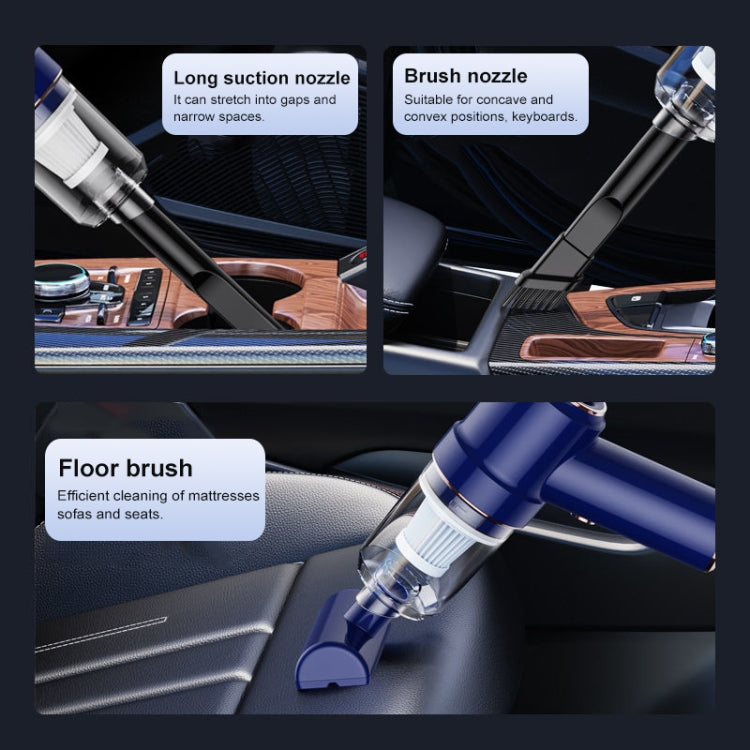 Long suction nozzle
It can stretch into gaps and narrow spaces.

Brush nozzle
Suitable for concave and convex positions, keyboards.

Floor brush
Efficient cleaning of mattresses sofas and seats.