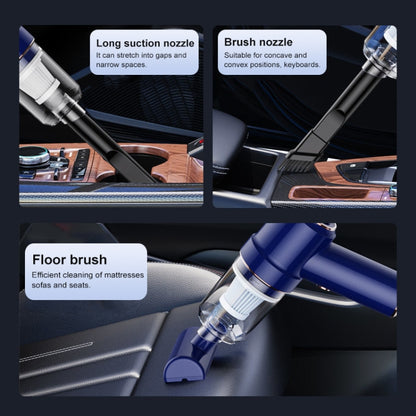 Long suction nozzle
It can stretch into gaps and narrow spaces.

Brush nozzle
Suitable for concave and convex positions, keyboards.

Floor brush
Efficient cleaning of mattresses sofas and seats.