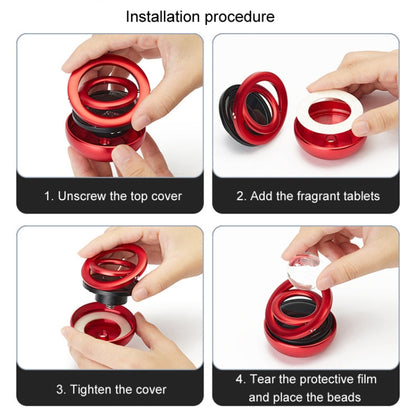 Installation procedure

1. Unscrew the top cover

2. Add the fragrant tablets

3. Tighten the cover

4. Tear the protective film and place the beads