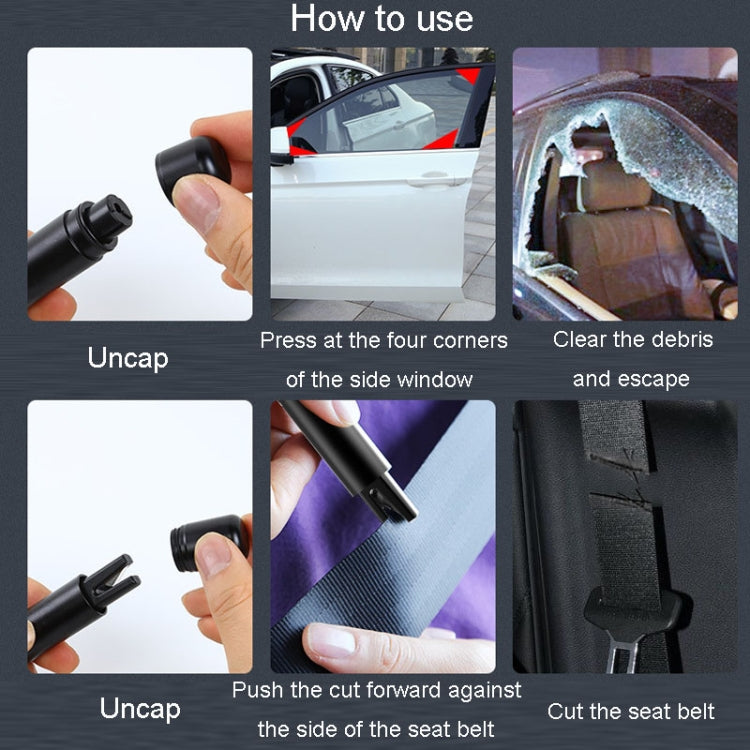 How to use

Uncap

Press at the four corners of the side window

Clear the debris and escape

Uncap

Push the cut forward against the side of the seat belt

Cut the seat belt